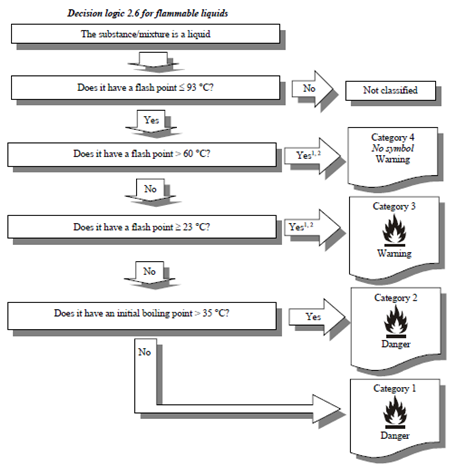 Decision logic 2.6 for flammable liquids

The substance/mixture is a liquid

Does it have a flash point ≤ 93 °C?

No

Not classified

Yes

Does it have a flash point > 60 °C?

Yes$^{1, 2}$

Category 4
No symbol
Warning

No

Does it have a flash point ≥ 23 °C?

Yes$^{1, 2}$

Category 3
Warning

No

Does it have an initial boiling point > 35 °C?

Yes

Category 2
Danger

No

Category 1
Danger